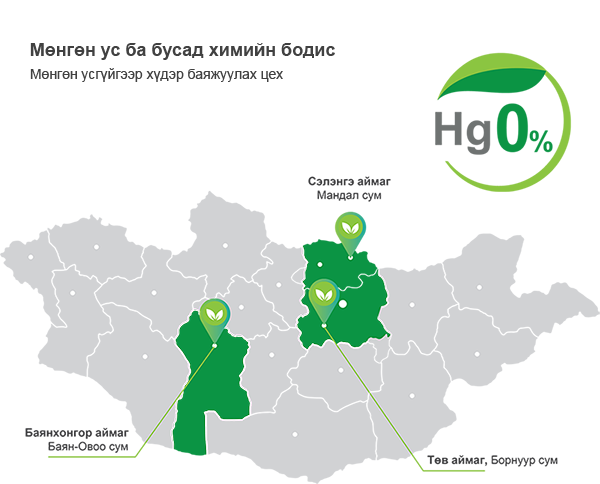 Мөнгөн ус ба бусад химийн бодис
Мөнгөн усгүйгээр хүдэр баяжуулах цех

Hg0%

Сэлэнгэ аймаг
Мандал сум

Баянхонгор аймаг
Баян-Овоо сум

Төв аймаг, Борнуур сум