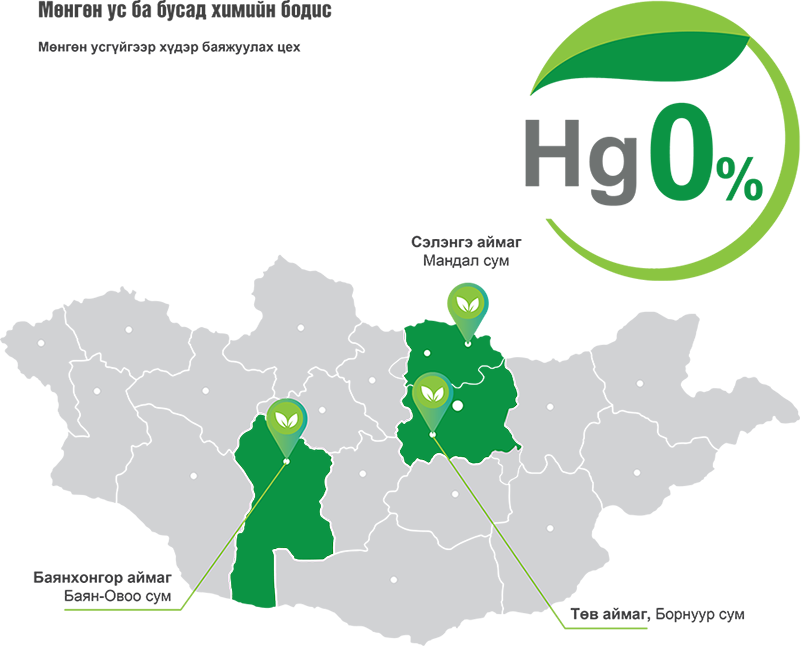 Мөнгөн ус ба бусад химийн бодис

Мөнгөн усгүйгээр хүдэр баяжуулах цех

Hg 0%

Сэлэнгэ аймаг
Мандал сум

Баянхонгор аймаг
Баян-Овоо сум

Төв аймаг, Борнуур сум