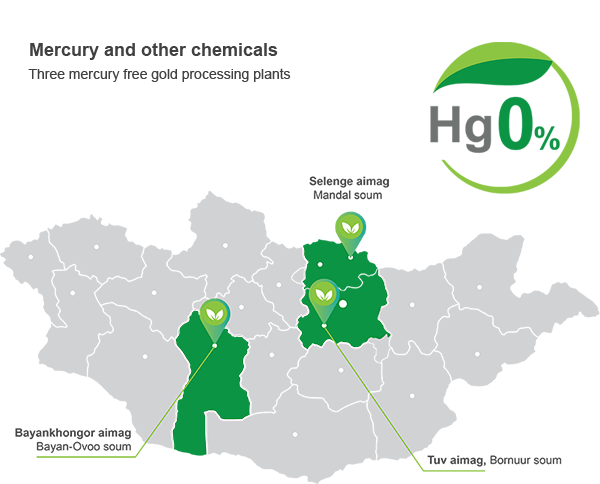 Mercury and other chemicals

Three mercury free gold processing plants

Hg0%

Selenge aimag
Mandal soum

Bayankhongor aimag
Bayan-Ovoo soum

Tuv aimag, Bornuur soum