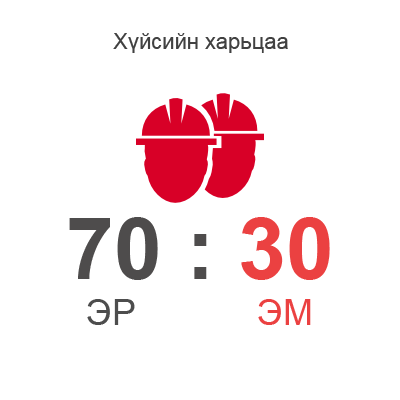 Хүйсийн харьцаа

70 : 30

ЭР

ЭМ