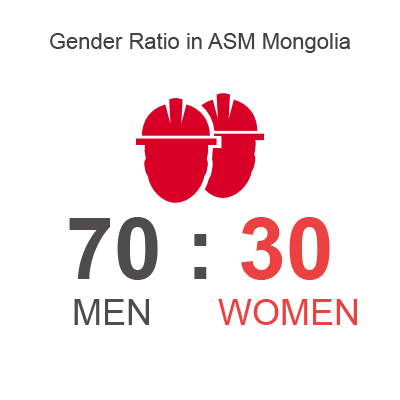 Gender Ratio in ASM Mongolia

70 : 30

MEN WOMEN