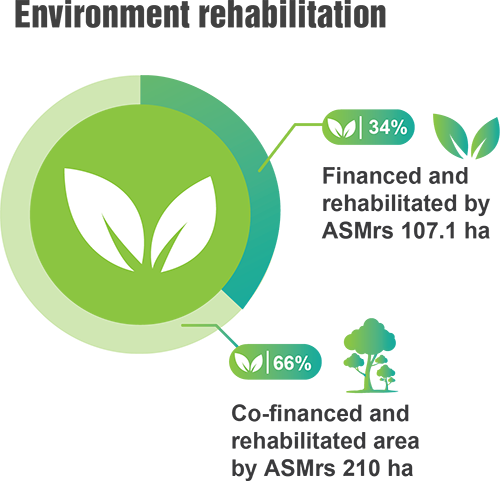 Environment rehabilitation

34%

Financed and rehabilitated by ASMrs 107.1 ha

66%

Co-financed and rehabilitated area by ASMrs 210 ha